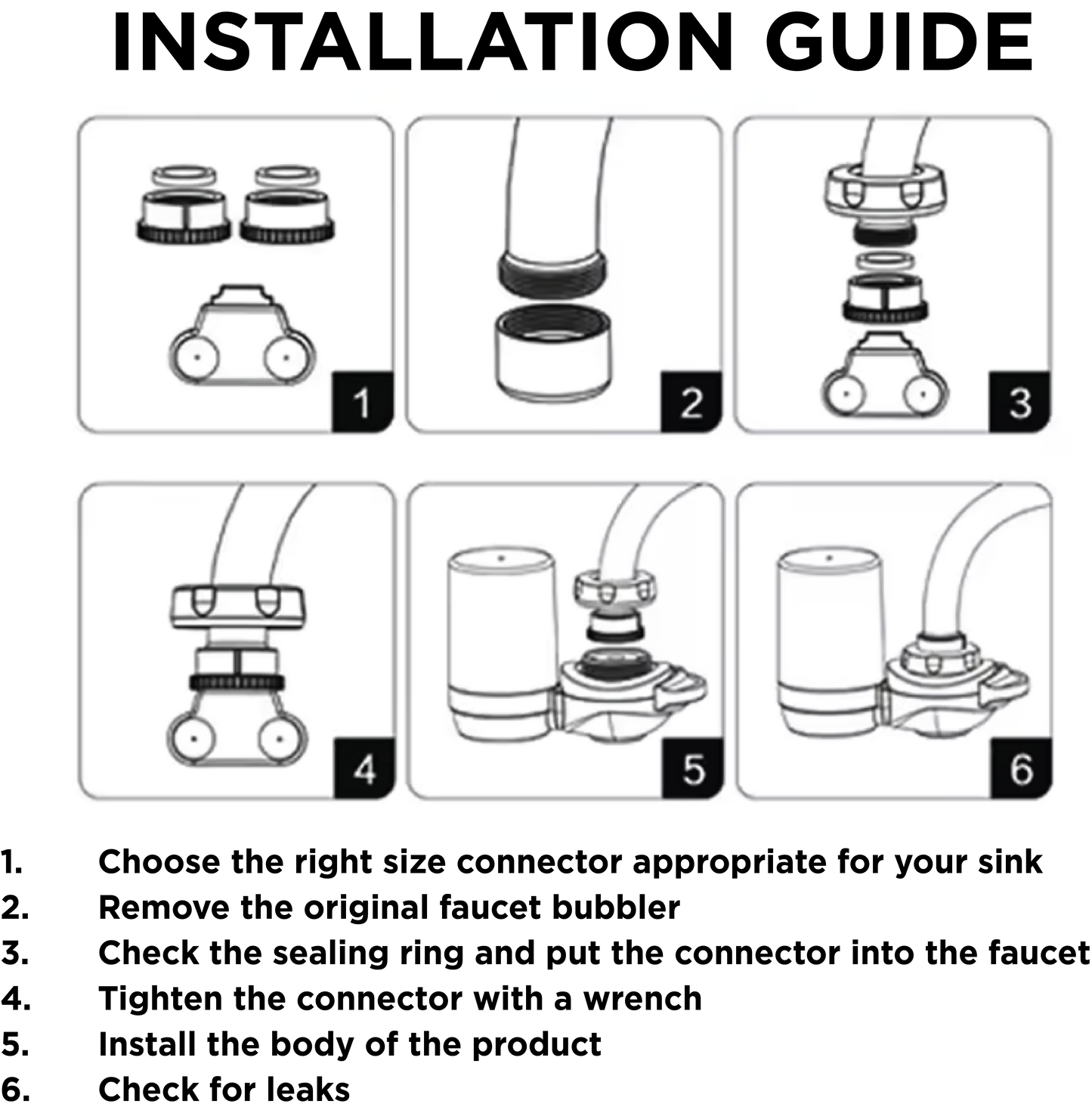 INSTALLATION GUIDE

1

2

3

4

5

6

1. Choose the right size connector appropriate for your sink
2. Remove the original faucet bubbler
3. Check the sealing ring and put the connector into the faucet
4. Tighten the connector with a wrench
5. Install the body of the product
6. Check for leaks